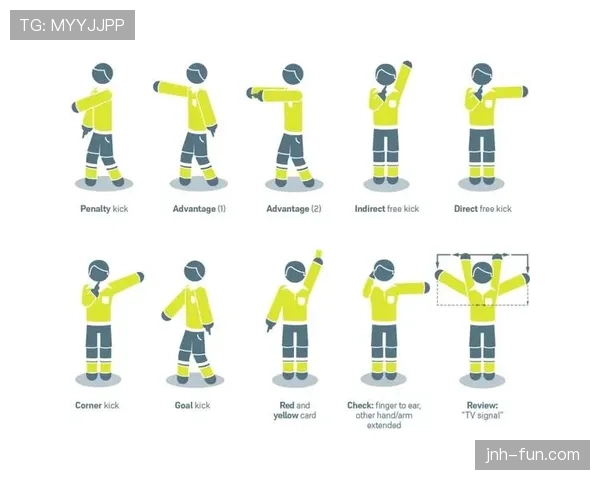 TG: MYYJJPP

Penalty kick

Advantage (1)

Advantage (2)

Indirect free kick

Direct free kick

Corner kick

Goal kick

Red and yellow card

Check: finger to ear, other hand/arm extended

Review: "TV signal"

jnh-fun.com